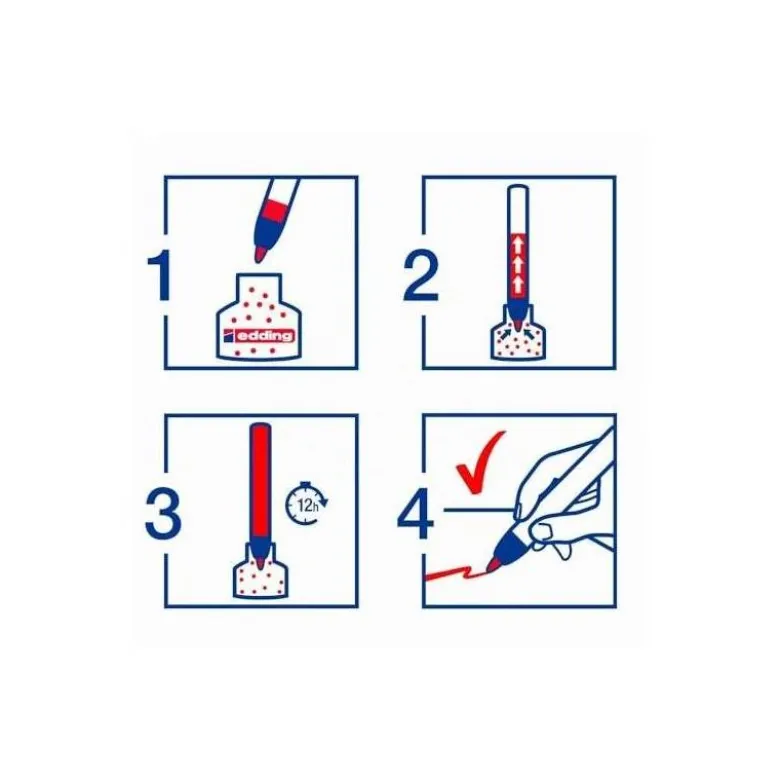 1
edding
2
3
12h
4